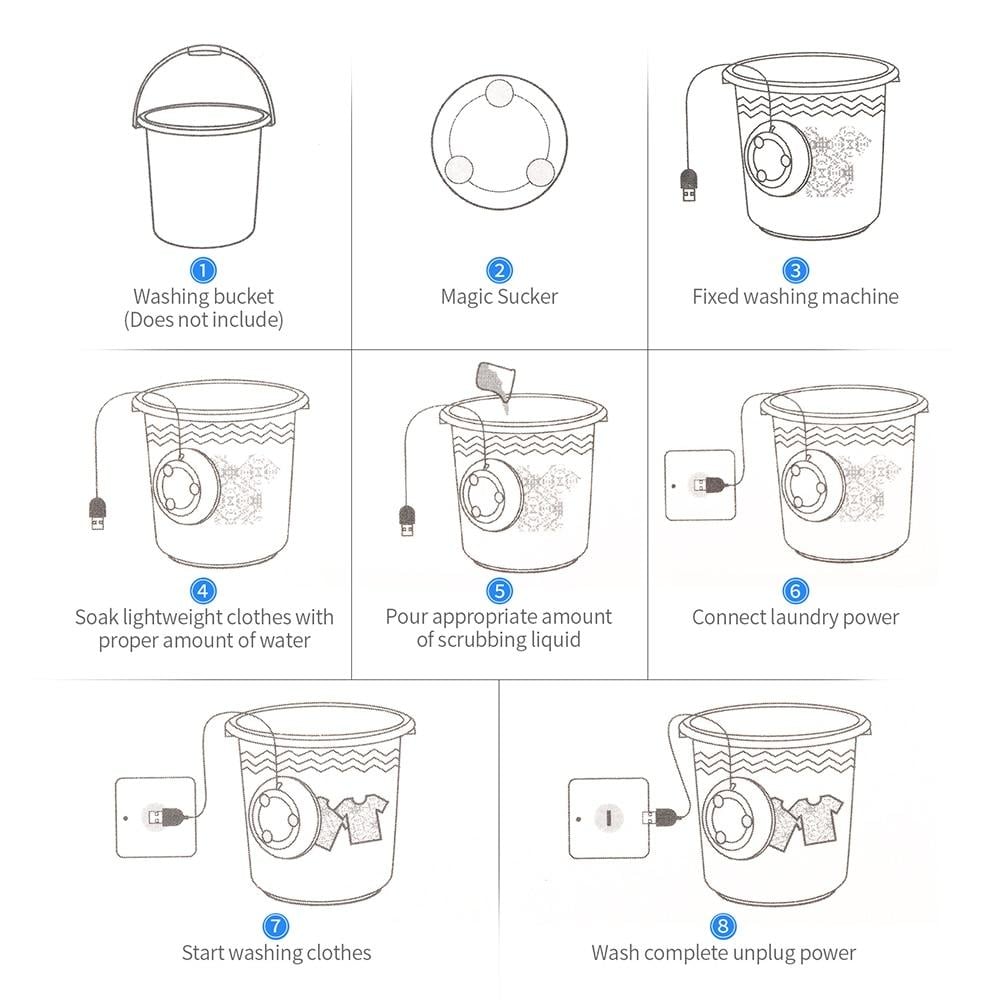 1
Washing bucket
(Does not include)

2
Magic Sucker

3
Fixed washing machine

4
Soak lightweight clothes with proper amount of water

5
Pour appropriate amount of scrubbing liquid

6
Connect laundry power

7
Start washing clothes

8
Wash complete unplug power