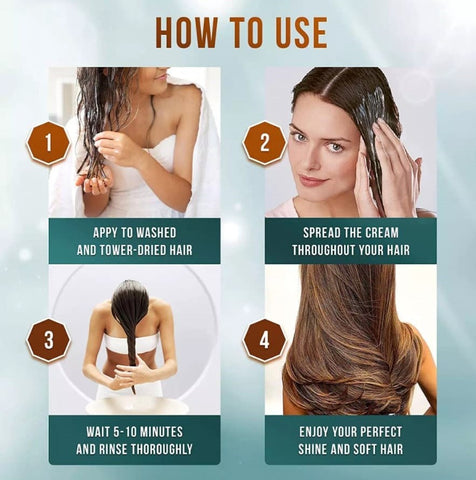 HOW TO USE

1

APPY TO WASHED AND TOWER-DRIED HAIR

2

SPREAD THE CREAM THROUGHOUT YOUR HAIR

3

WAIT 5-10 MINUTES AND RINSE THOROUGHLY

4

ENJOY YOUR PERFECT SHINE AND SOFT HAIR